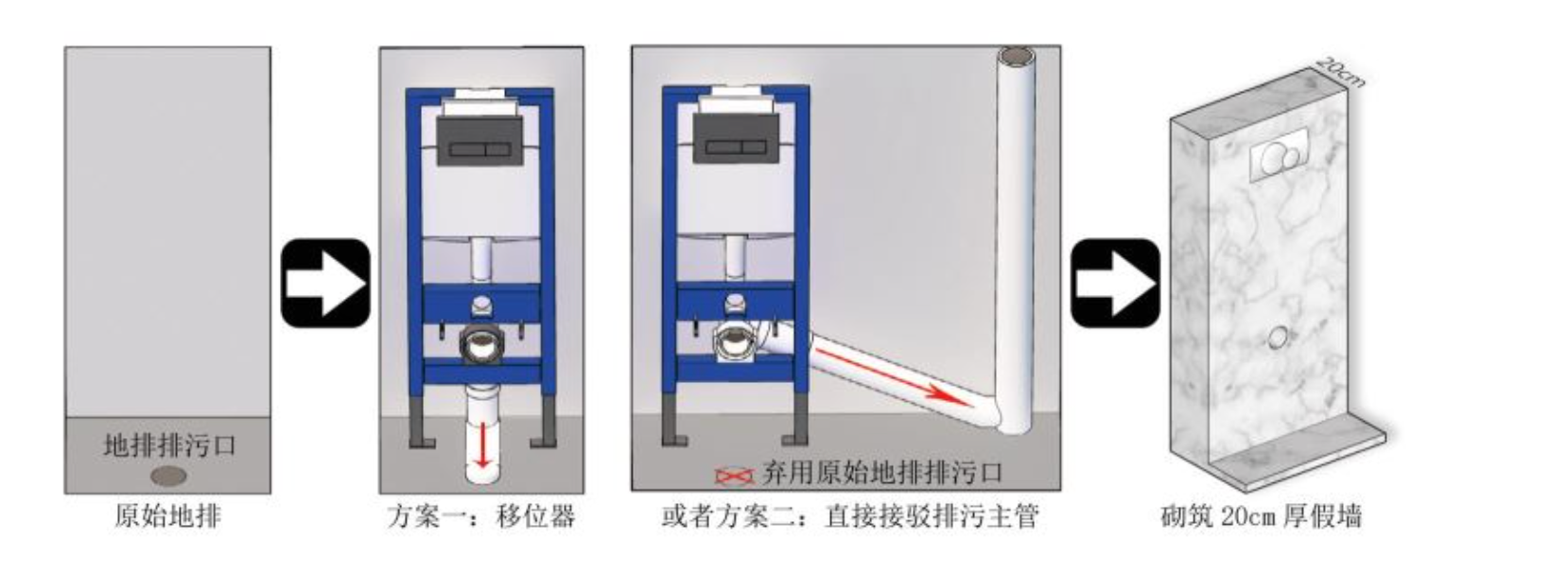 地排排污口

原始地排

方案一：移位器

弃用原始地排排污口

或者方案二：直接接驳排污主管

20cm

砌筑 20cm 厚假墙